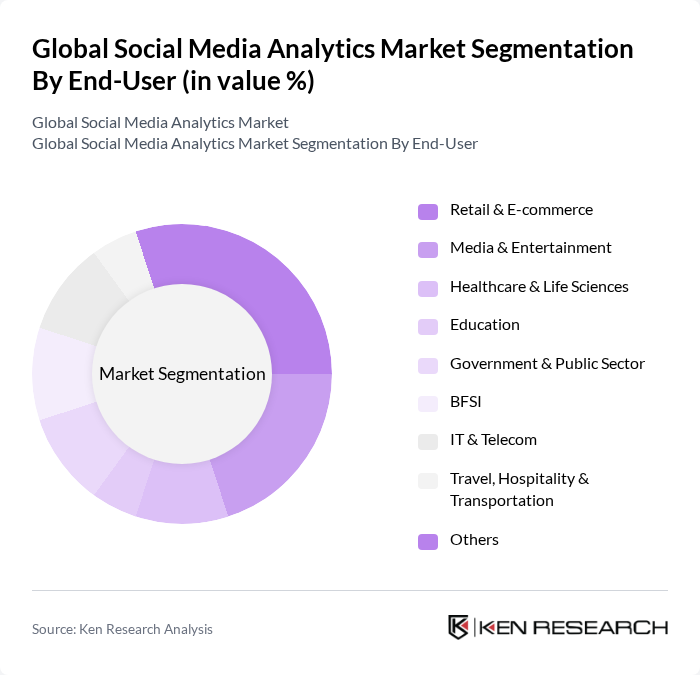 Global Social Media Analytics Market Segmentation By End-User (in value %)

Global Social Media Analytics Market
Global Social Media Analytics Market Segmentation By End-User

Market Segmentation

Retail & E-commerce
Media & Entertainment
Healthcare & Life Sciences
Education
Government & Public Sector
BFSI
IT & Telecom
Travel, Hospitality & Transportation
Others

Source: Ken Research Analysis

KEN RESEARCH