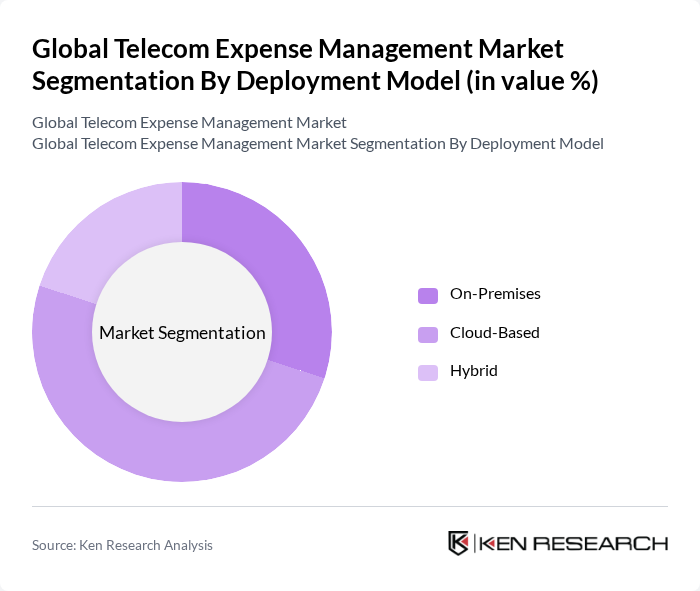 Global Telecom Expense Management Market Segmentation By Deployment Model (in value %)

Global Telecom Expense Management Market
Global Telecom Expense Management Market Segmentation By Deployment Model

Market Segmentation

On-Premises
Cloud-Based
Hybrid

Source: Ken Research Analysis

KEN RESEARCH