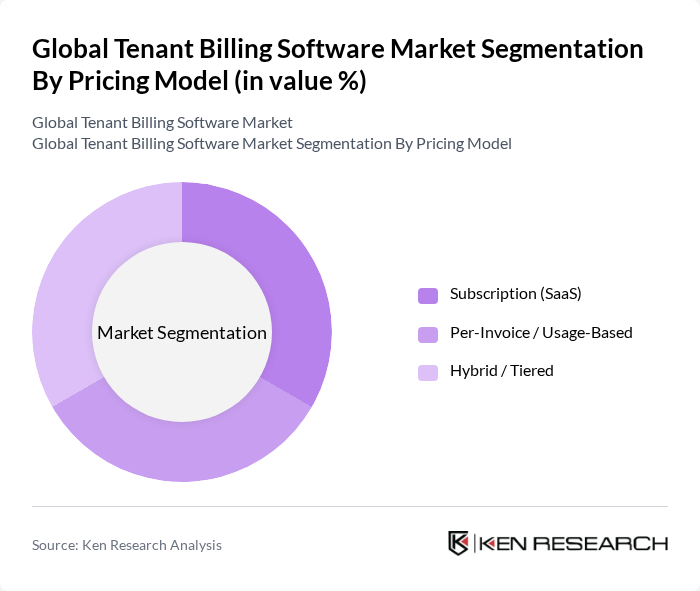 Global Tenant Billing Software Market Segmentation By Pricing Model (in value %)

Global Tenant Billing Software Market
Global Tenant Billing Software Market Segmentation By Pricing Model

Market Segmentation

Subscription (SaaS)
Per-Invoice / Usage-Based
Hybrid / Tiered

Source: Ken Research Analysis

KEN RESEARCH