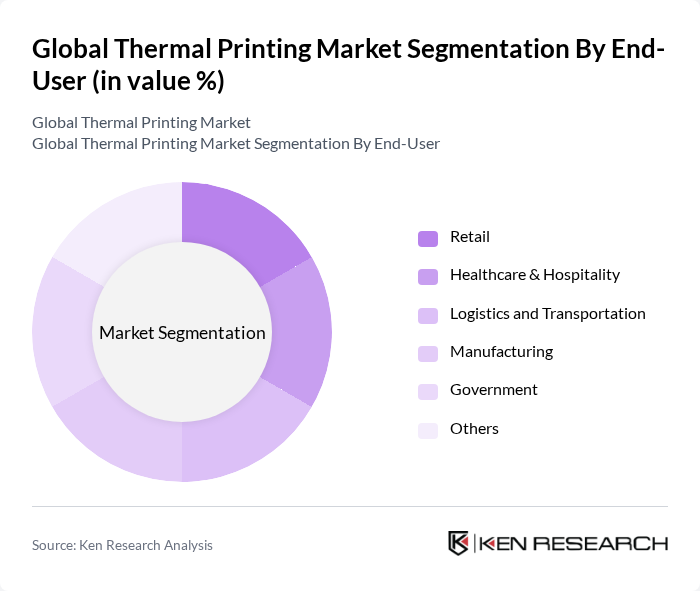 Global Thermal Printing Market Segmentation By End-User (in value %)

Global Thermal Printing Market
Global Thermal Printing Market Segmentation By End-User

Market Segmentation

Retail
Healthcare & Hospitality
Logistics and Transportation
Manufacturing
Government
Others

Source: Ken Research Analysis

KEN RESEARCH