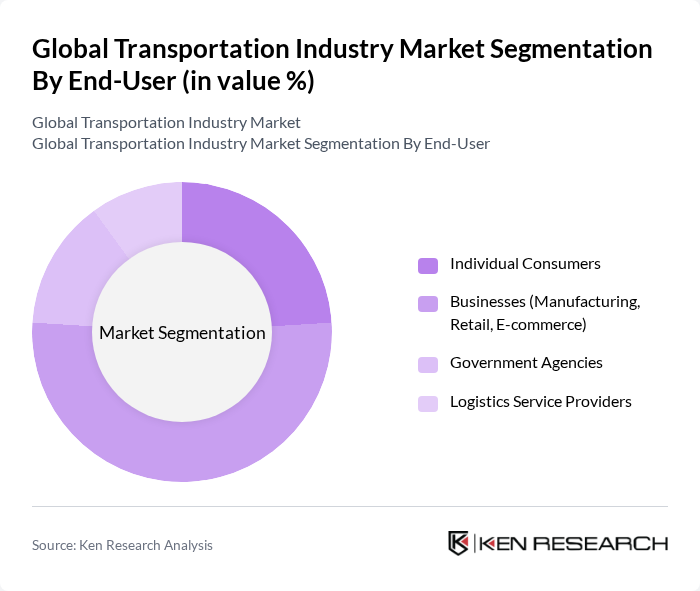 Global Transportation Industry Market Segmentation By End-User (in value %)

Global Transportation Industry Market
Global Transportation Industry Market Segmentation By End-User

Market Segmentation

Individual Consumers
Businesses (Manufacturing, Retail, E-commerce)
Government Agencies
Logistics Service Providers

Source: Ken Research Analysis

KEN RESEARCH