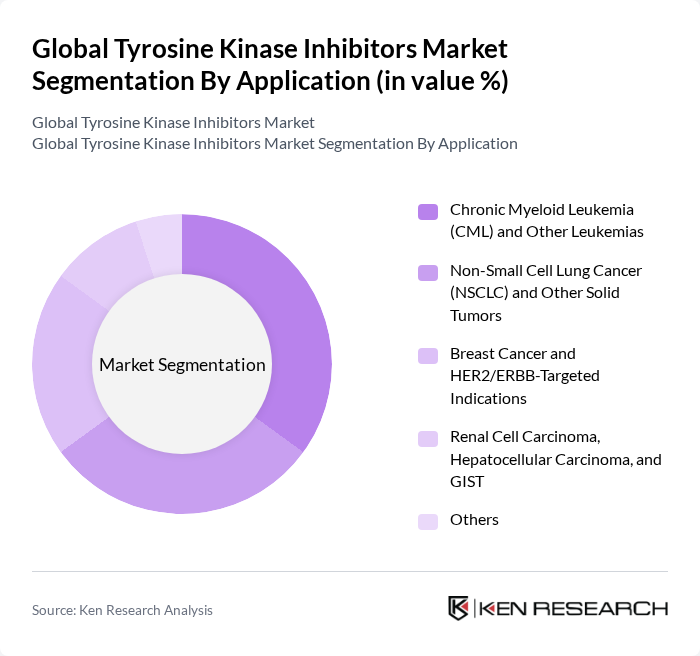 Global Tyrosine Kinase Inhibitors Market Segmentation By Application (in value %)

Global Tyrosine Kinase Inhibitors Market
Global Tyrosine Kinase Inhibitors Market Segmentation By Application

Market Segmentation

Chronic Myeloid Leukemia (CML) and Other Leukemias

Non-Small Cell Lung Cancer (NSCLC) and Other Solid Tumors

Breast Cancer and HER2/ERBB-Targeted Indications

Renal Cell Carcinoma, Hepatocellular Carcinoma, and GIST

Others

Source: Ken Research Analysis

KEN RESEARCH