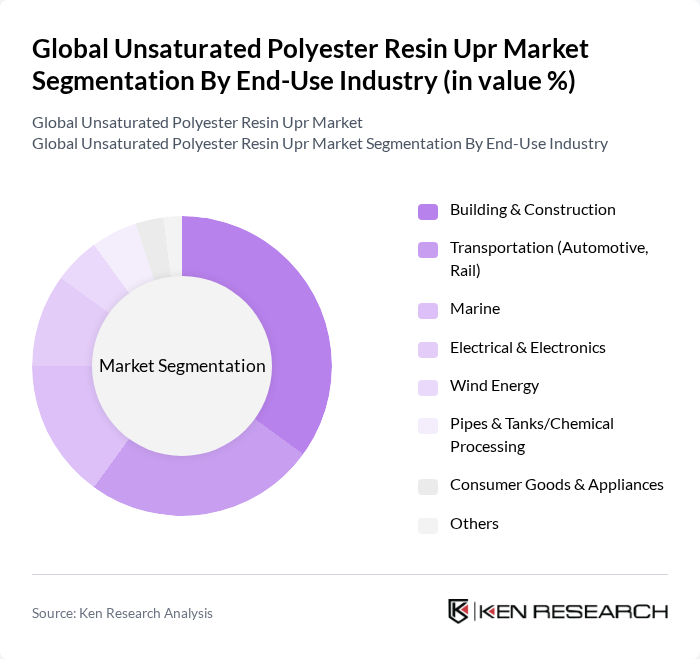 Global Unsaturated Polyester Resin Upr Market Segmentation By End-Use Industry (in value %)

Global Unsaturated Polyester Resin Upr Market
Global Unsaturated Polyester Resin Upr Market Segmentation By End-Use Industry

Market Segmentation

Building & Construction
Transportation (Automotive, Rail)
Marine
Electrical & Electronics
Wind Energy
Pipes & Tanks/Chemical Processing
Consumer Goods & Appliances
Others

Source: Ken Research Analysis

KEN RESEARCH