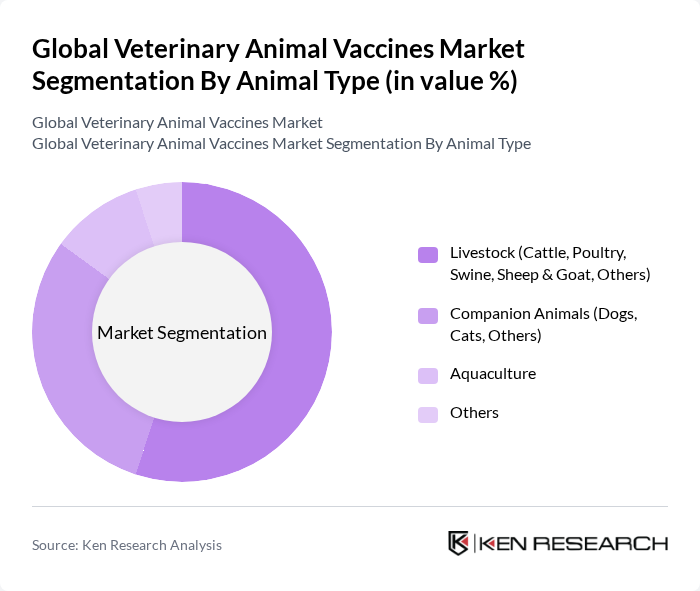 Global Veterinary Animal Vaccines Market Segmentation By Animal Type (in value %)

Global Veterinary Animal Vaccines Market
Global Veterinary Animal Vaccines Market Segmentation By Animal Type

Market Segmentation

Livestock (Cattle, Poultry, Swine, Sheep & Goat, Others)

Companion Animals (Dogs, Cats, Others)

Aquaculture

Others

Source: Ken Research Analysis

KEN RESEARCH