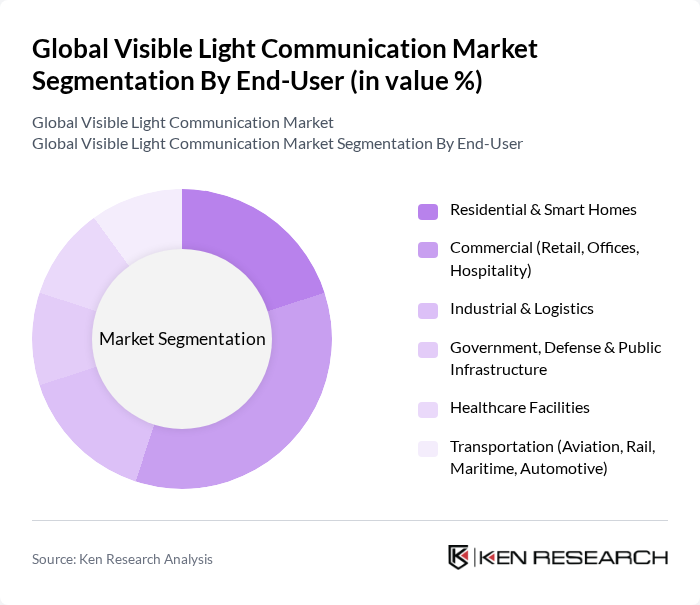 Global Visible Light Communication Market Segmentation By End-User (in value %)

Global Visible Light Communication Market
Global Visible Light Communication Market Segmentation By End-User

Market Segmentation

Residential & Smart Homes

Commercial (Retail, Offices, Hospitality)

Industrial & Logistics

Government, Defense & Public Infrastructure

Healthcare Facilities

Transportation (Aviation, Rail, Maritime, Automotive)

Source: Ken Research Analysis

KEN RESEARCH