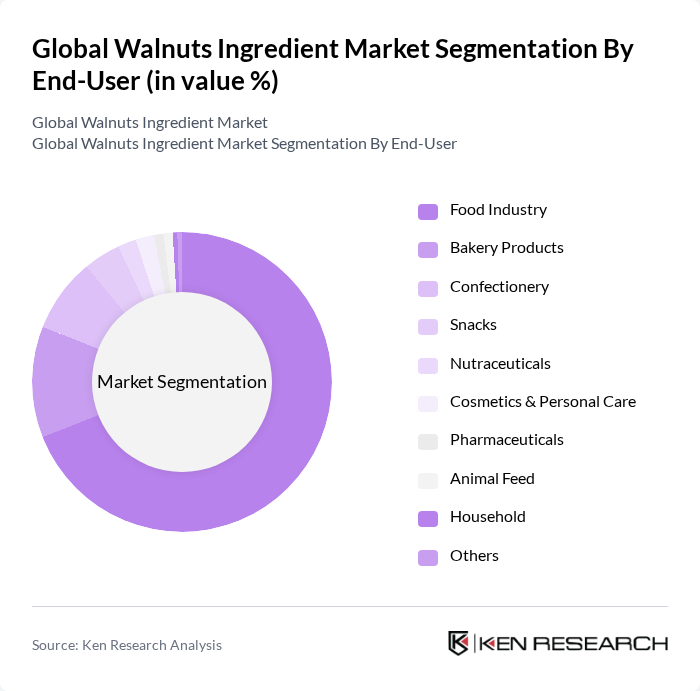 Global Walnuts Ingredient Market Segmentation By End-User (in value %)

Global Walnuts Ingredient Market
Global Walnuts Ingredient Market Segmentation By End-User

Market Segmentation

Food Industry
Bakery Products
Confectionery
Snacks
Nutraceuticals
Cosmetics & Personal Care
Pharmaceuticals
Animal Feed
Household
Others

Source: Ken Research Analysis

KEN RESEARCH