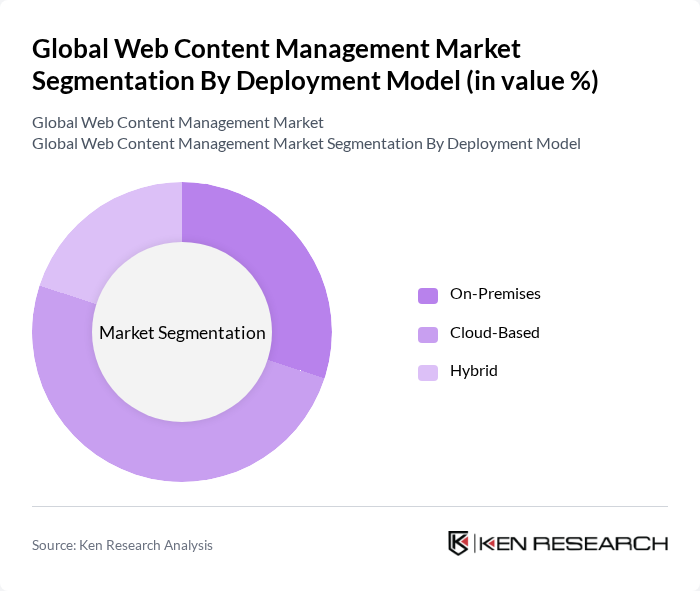 Global Web Content Management Market Segmentation By Deployment Model (in value %)

Global Web Content Management Market
Global Web Content Management Market Segmentation By Deployment Model

Market Segmentation

On-Premises
Cloud-Based
Hybrid

Source: Ken Research Analysis

KEN RESEARCH