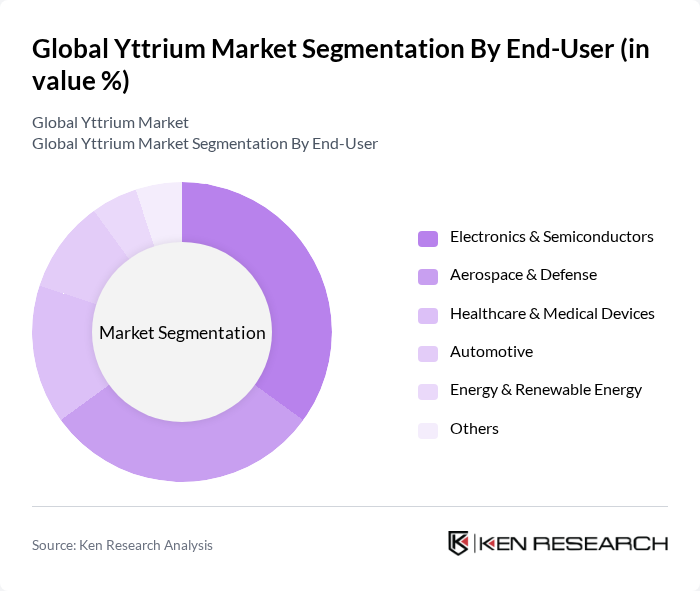 Global Yttrium Market Segmentation By End-User (in value %)

Global Yttrium Market
Global Yttrium Market Segmentation By End-User

Market Segmentation

Electronics & Semiconductors
Aerospace & Defense
Healthcare & Medical Devices
Automotive
Energy & Renewable Energy
Others

Source: Ken Research Analysis

KEN RESEARCH