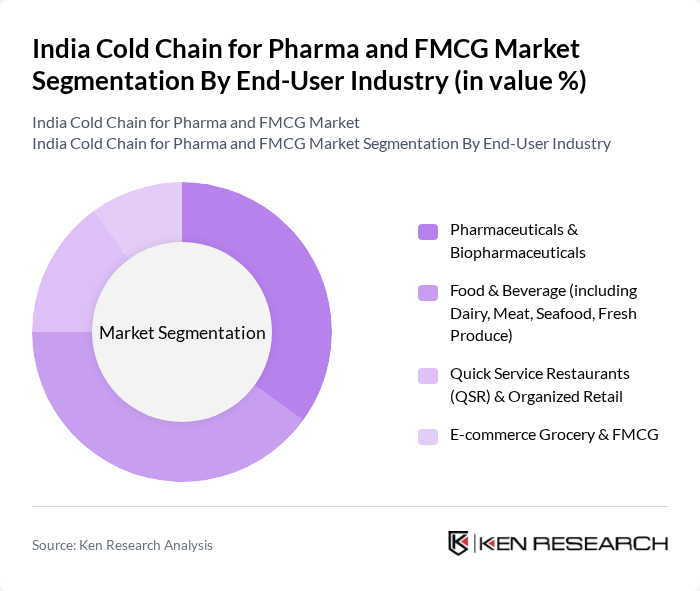 India Cold Chain for Pharma and FMCG Market Segmentation By End-User Industry (in value %)

India Cold Chain for Pharma and FMCG Market
India Cold Chain for Pharma and FMCG Market Segmentation By End-User Industry

Market Segmentation

Pharmaceuticals & Biopharmaceuticals

Food & Beverage (including Dairy, Meat, Seafood, Fresh Produce)

Quick Service Restaurants (QSR) & Organized Retail

E-commerce Grocery & FMCG

Source: Ken Research Analysis

KEN RESEARCH