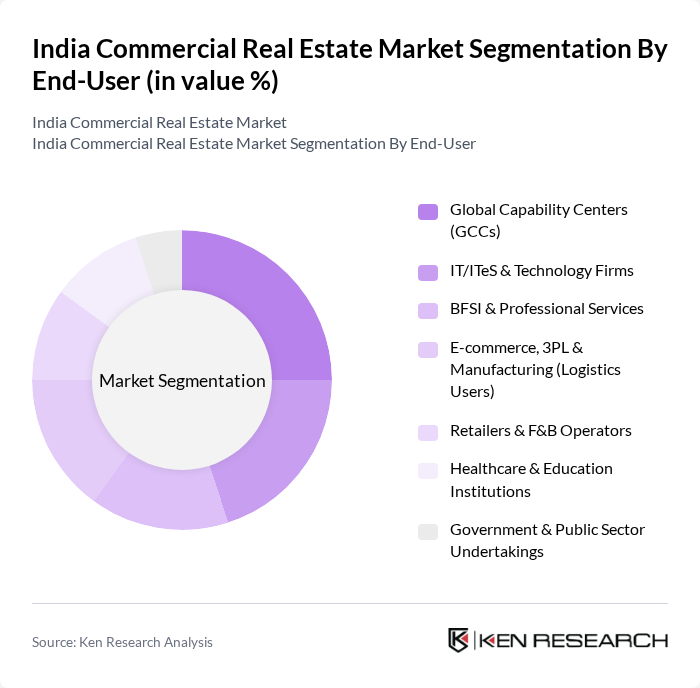 India Commercial Real Estate Market Segmentation By End-User (in value %)

India Commercial Real Estate Market
India Commercial Real Estate Market Segmentation By End-User

Market Segmentation

Global Capability Centers (GCCs)
IT/ITeS & Technology Firms
BFSI & Professional Services
E-commerce, 3PL & Manufacturing (Logistics Users)
Retailers & F&B Operators
Healthcare & Education Institutions
Government & Public Sector Undertakings

Source: Ken Research Analysis

KEN RESEARCH