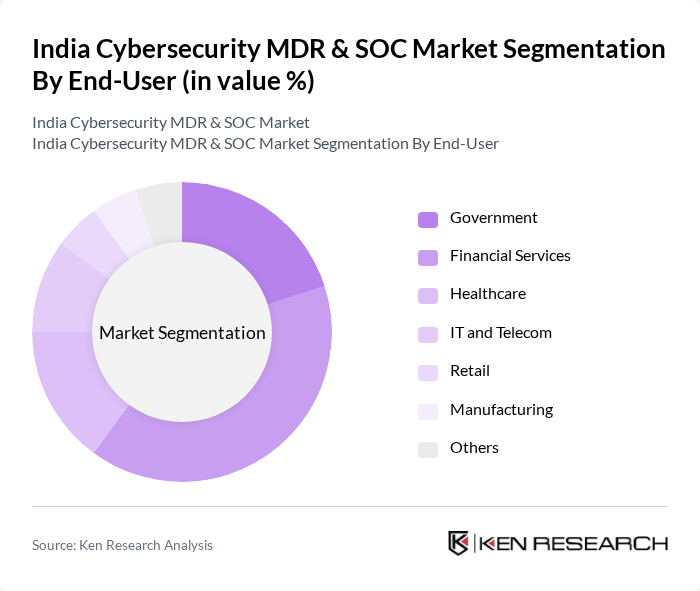 India Cybersecurity MDR & SOC Market Segmentation By End-User (in value %)

India Cybersecurity MDR & SOC Market
India Cybersecurity MDR & SOC Market Segmentation By End-User

Market Segmentation

Government
Financial Services
Healthcare
IT and Telecom
Retail
Manufacturing
Others

Source: Ken Research Analysis

KEN RESEARCH