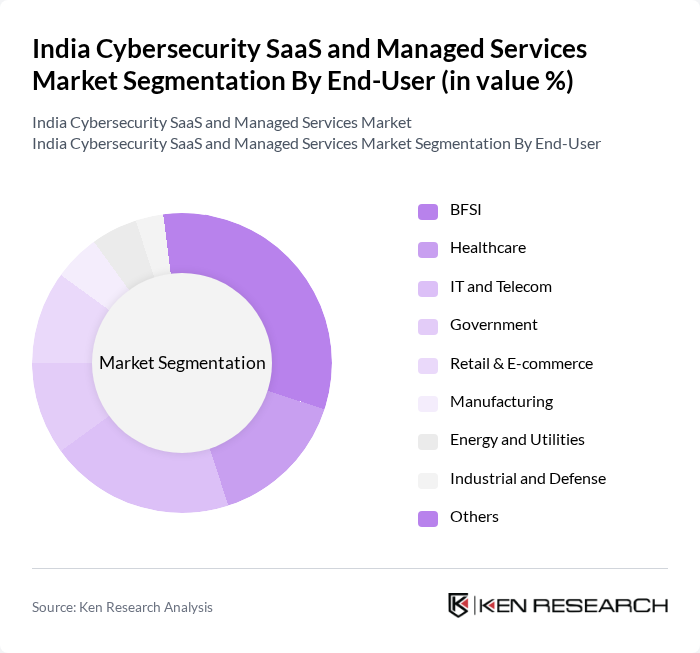 India Cybersecurity SaaS and Managed Services Market Segmentation By End-User (in value %)

India Cybersecurity SaaS and Managed Services Market
India Cybersecurity SaaS and Managed Services Market Segmentation By End-User

Market Segmentation

BFSI
Healthcare
IT and Telecom
Government
Retail & E-commerce
Manufacturing
Energy and Utilities
Industrial and Defense
Others

Source: Ken Research Analysis

KEN RESEARCH