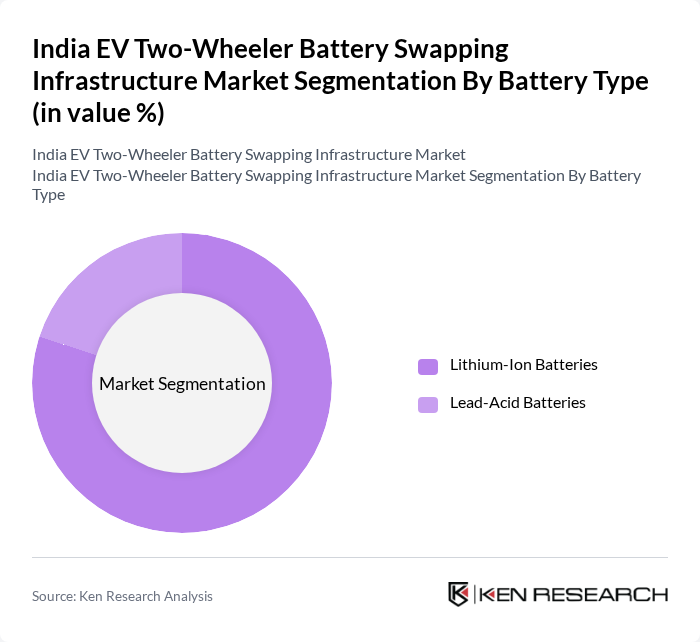 India EV Two-Wheeler Battery Swapping Infrastructure Market Segmentation By Battery Type (in value %)

India EV Two-Wheeler Battery Swapping Infrastructure Market
India EV Two-Wheeler Battery Swapping Infrastructure Market Segmentation By Battery Type

Market Segmentation

Lithium-Ion Batteries

Lead-Acid Batteries

Source: Ken Research Analysis

KEN RESEARCH