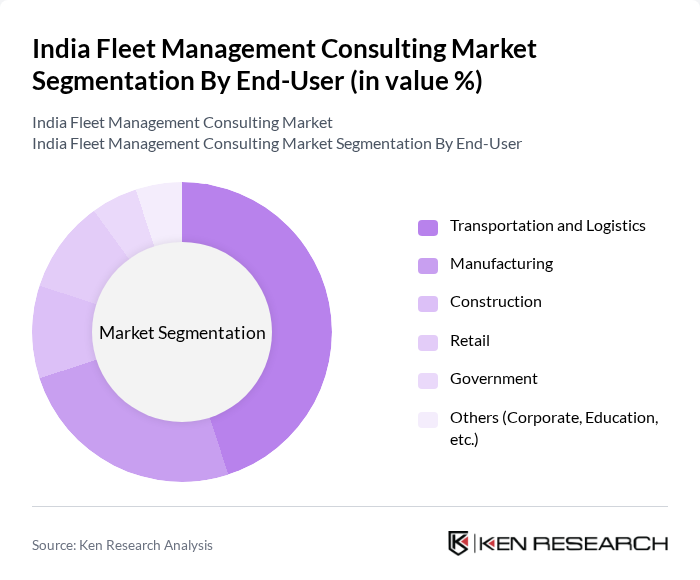 India Fleet Management Consulting Market Segmentation By End-User (in value %)

India Fleet Management Consulting Market
India Fleet Management Consulting Market Segmentation By End-User

Market Segmentation

Transportation and Logistics
Manufacturing
Construction
Retail
Government
Others (Corporate, Education, etc.)

Source: Ken Research Analysis

KEN RESEARCH