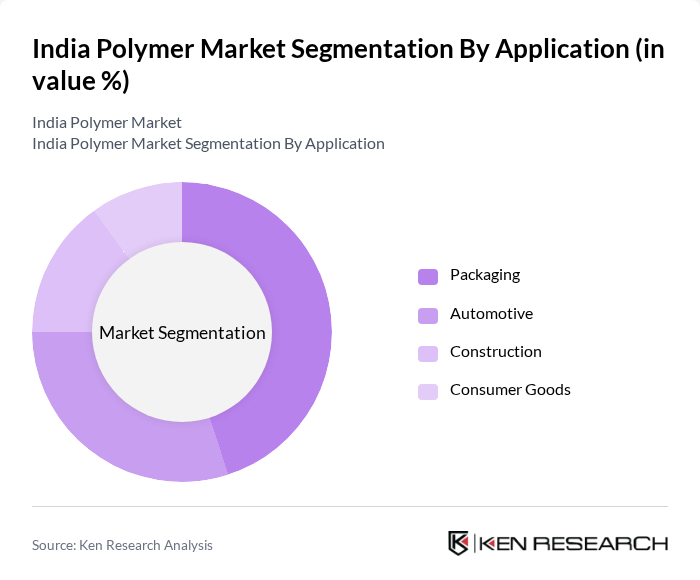 India Polymer Market Segmentation By Application (in value %)

India Polymer Market
India Polymer Market Segmentation By Application

Market Segmentation

Packaging
Automotive
Construction
Consumer Goods

Source: Ken Research Analysis

KEN RESEARCH