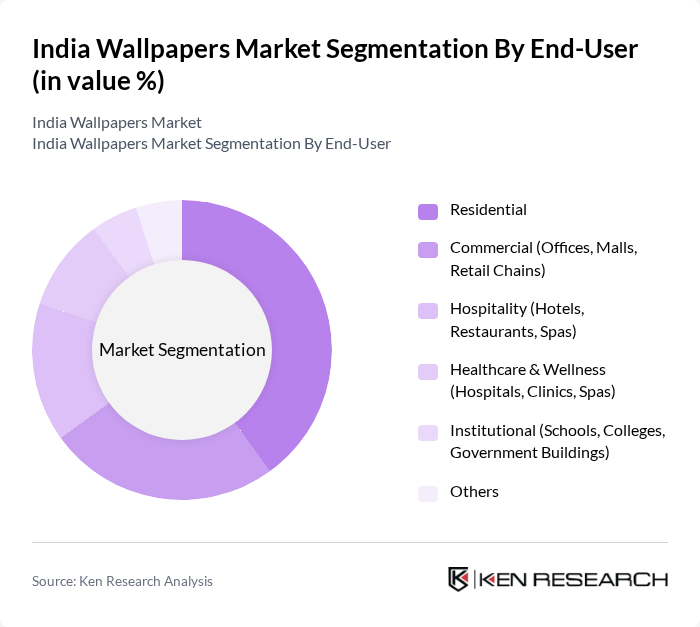 India Wallpapers Market Segmentation By End-User (in value %)

India Wallpapers Market
India Wallpapers Market Segmentation By End-User

Market Segmentation

Residential

Commercial (Offices, Malls, Retail Chains)

Hospitality (Hotels, Restaurants, Spas)

Healthcare & Wellness (Hospitals, Clinics, Spas)

Institutional (Schools, Colleges, Government Buildings)

Others

Source: Ken Research Analysis

KEN RESEARCH