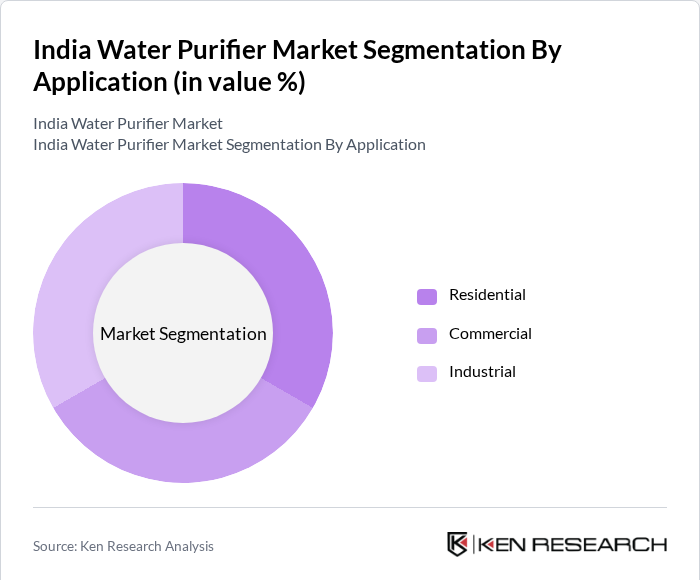 India Water Purifier Market Segmentation By Application (in value %)

India Water Purifier Market
India Water Purifier Market Segmentation By Application

Market Segmentation

Residential
Commercial
Industrial

Source: Ken Research Analysis

KEN RESEARCH