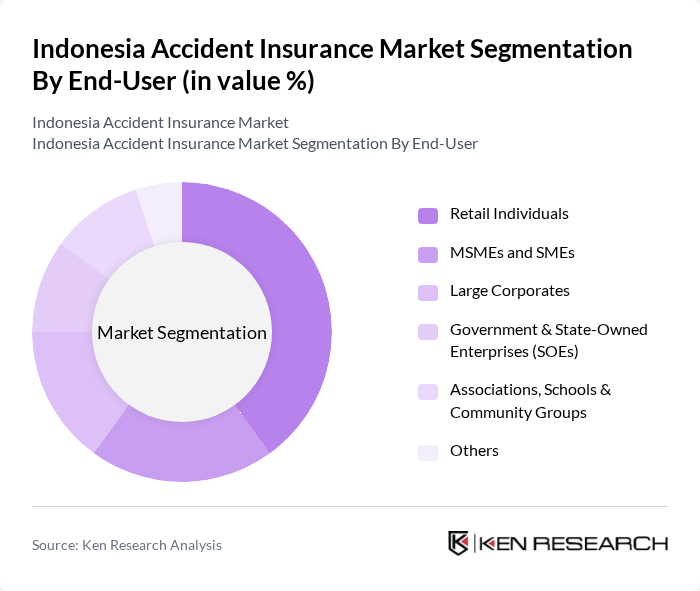 Indonesia Accident Insurance Market Segmentation By End-User (in value %)

Indonesia Accident Insurance Market
Indonesia Accident Insurance Market Segmentation By End-User

Market Segmentation

Retail Individuals

MSMEs and SMEs

Large Corporates

Government & State-Owned Enterprises (SOEs)

Associations, Schools & Community Groups

Others

Source: Ken Research Analysis

KEN RESEARCH