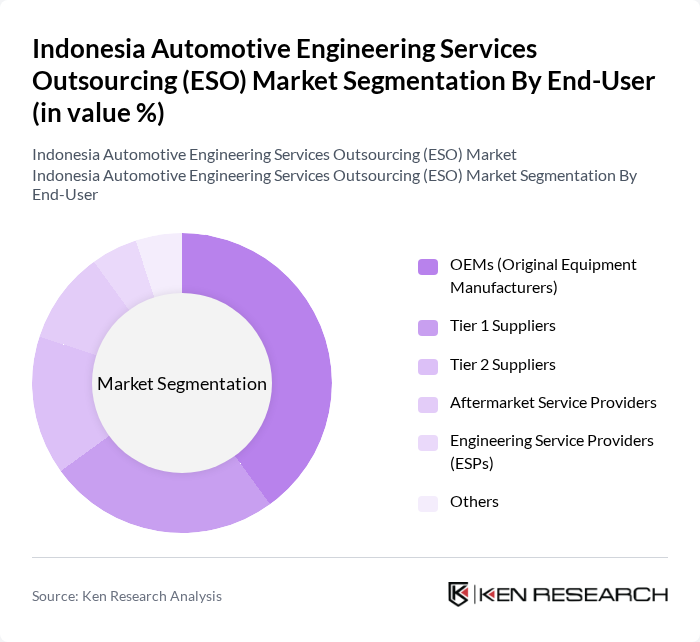 Indonesia Automotive Engineering Services Outsourcing (ESO) Market Segmentation By End-User (in value %)

Indonesia Automotive Engineering Services Outsourcing (ESO) Market
Indonesia Automotive Engineering Services Outsourcing (ESO) Market Segmentation By End-User

Market Segmentation

OEMs (Original Equipment Manufacturers)

Tier 1 Suppliers

Tier 2 Suppliers

Aftermarket Service Providers

Engineering Service Providers (ESPs)

Others

Source: Ken Research Analysis

KEN RESEARCH