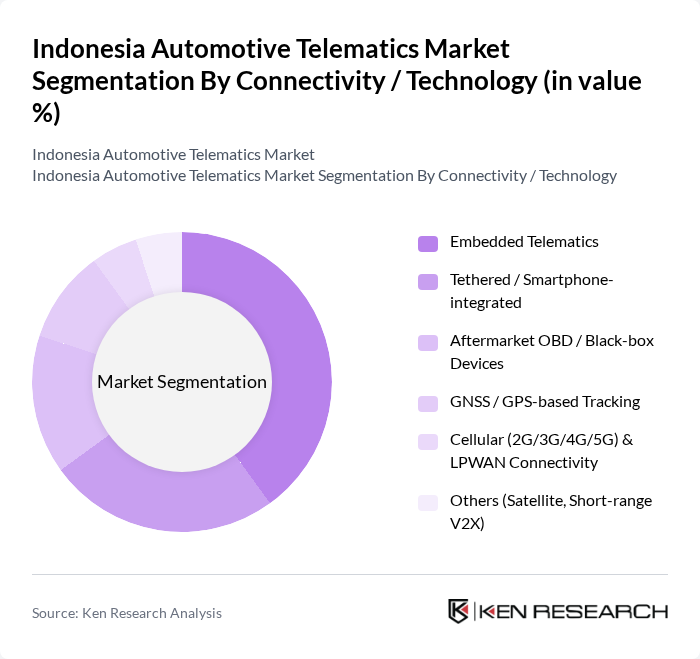 Indonesia Automotive Telematics Market Segmentation By Connectivity / Technology (in value %)

Indonesia Automotive Telematics Market
Indonesia Automotive Telematics Market Segmentation By Connectivity / Technology

Market Segmentation

Embedded Telematics

Tethered / Smartphone-integrated

Aftermarket OBD / Black-box Devices

GNSS / GPS-based Tracking

Cellular (2G/3G/4G/5G) & LPWAN Connectivity

Others (Satellite, Short-range V2X)

Source: Ken Research Analysis

KEN RESEARCH