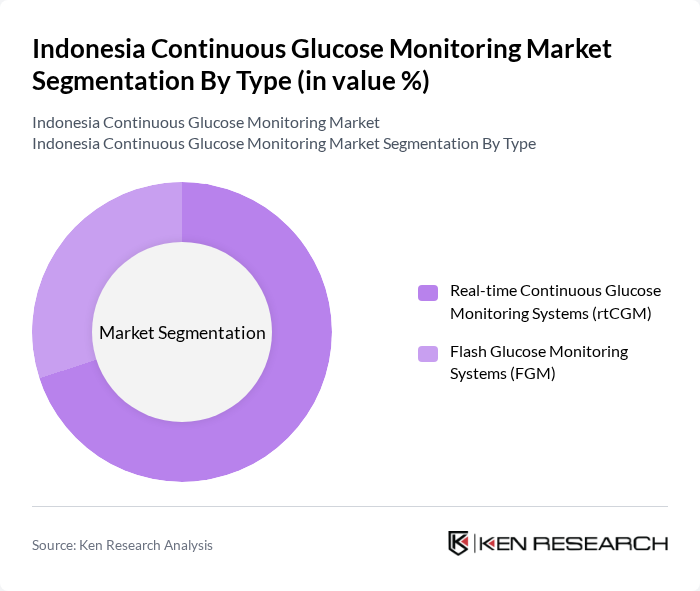 Indonesia Continuous Glucose Monitoring Market Segmentation By Type (in value %)

Indonesia Continuous Glucose Monitoring Market
Indonesia Continuous Glucose Monitoring Market Segmentation By Type

Market Segmentation

Real-time Continuous Glucose Monitoring Systems (rtCGM)

Flash Glucose Monitoring Systems (FGM)

Source: Ken Research Analysis

KEN RESEARCH