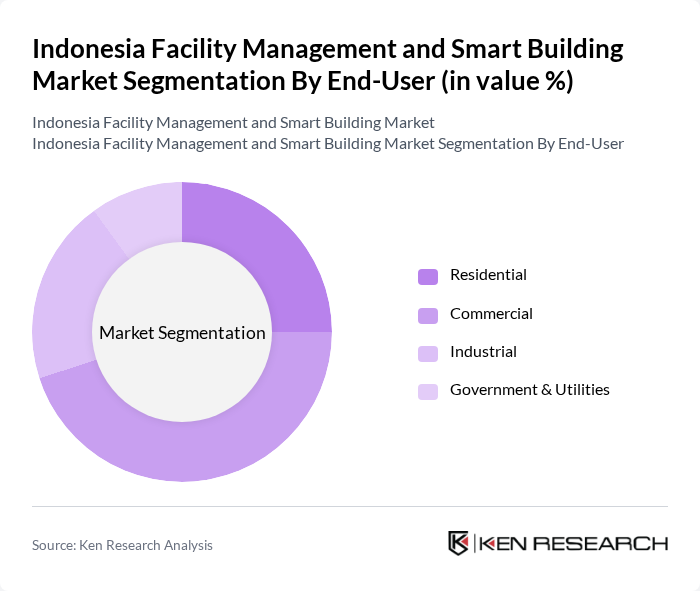 Indonesia Facility Management and Smart Building Market Segmentation By End-User (in value %)

Indonesia Facility Management and Smart Building Market
Indonesia Facility Management and Smart Building Market Segmentation By End-User

Market Segmentation

Residential
Commercial
Industrial
Government & Utilities

Source: Ken Research Analysis

KEN RESEARCH