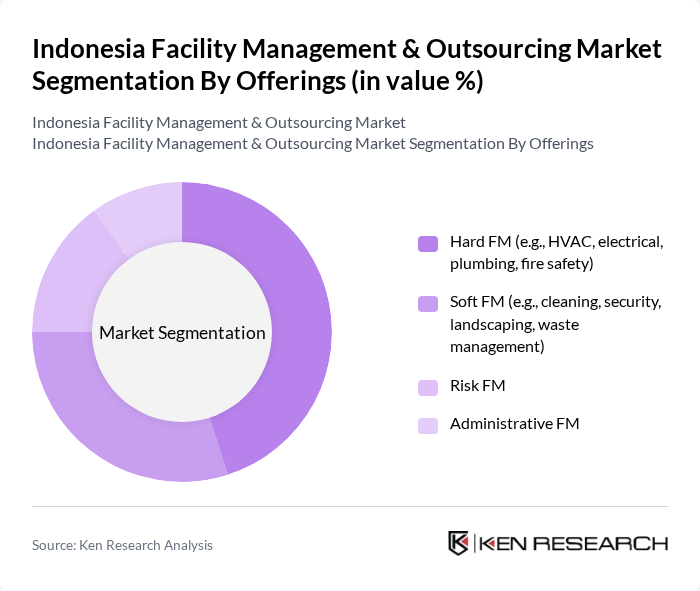 Indonesia Facility Management & Outsourcing Market Segmentation By Offerings (in value %)

Indonesia Facility Management & Outsourcing Market
Indonesia Facility Management & Outsourcing Market Segmentation By Offerings

Market Segmentation

Hard FM (e.g., HVAC, electrical, plumbing, fire safety)

Soft FM (e.g., cleaning, security, landscaping, waste management)

Risk FM

Administrative FM

Source: Ken Research Analysis

KEN RESEARCH