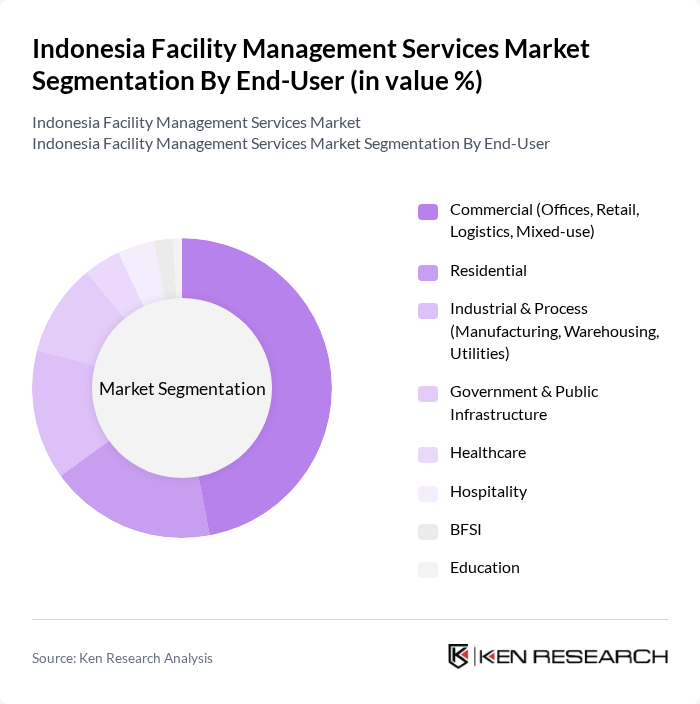 Indonesia Facility Management Services Market Segmentation By End-User (in value %)

Indonesia Facility Management Services Market
Indonesia Facility Management Services Market Segmentation By End-User

Market Segmentation

Commercial (Offices, Retail, Logistics, Mixed-use)
Residential
Industrial & Process (Manufacturing, Warehousing, Utilities)
Government & Public Infrastructure
Healthcare
Hospitality
BFSI
Education

Source: Ken Research Analysis

KEN RESEARCH