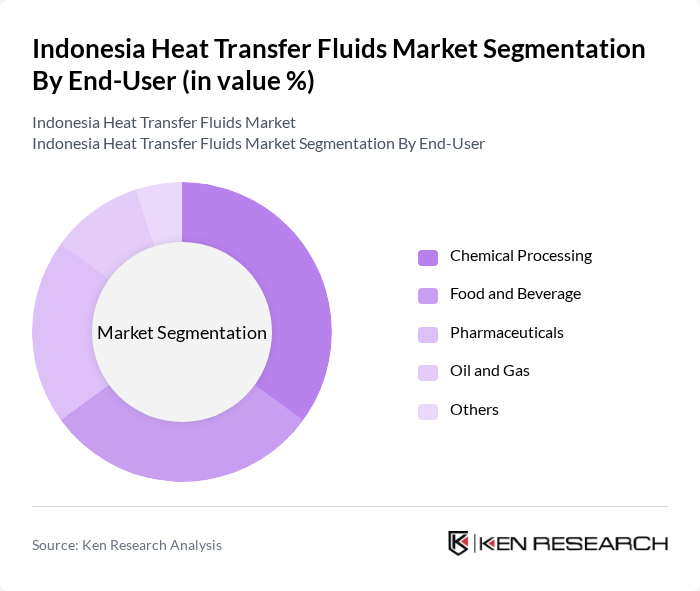 Indonesia Heat Transfer Fluids Market Segmentation By End-User (in value %)

Indonesia Heat Transfer Fluids Market
Indonesia Heat Transfer Fluids Market Segmentation By End-User

Market Segmentation

Chemical Processing
Food and Beverage
Pharmaceuticals
Oil and Gas
Others

Source: Ken Research Analysis

KEN RESEARCH