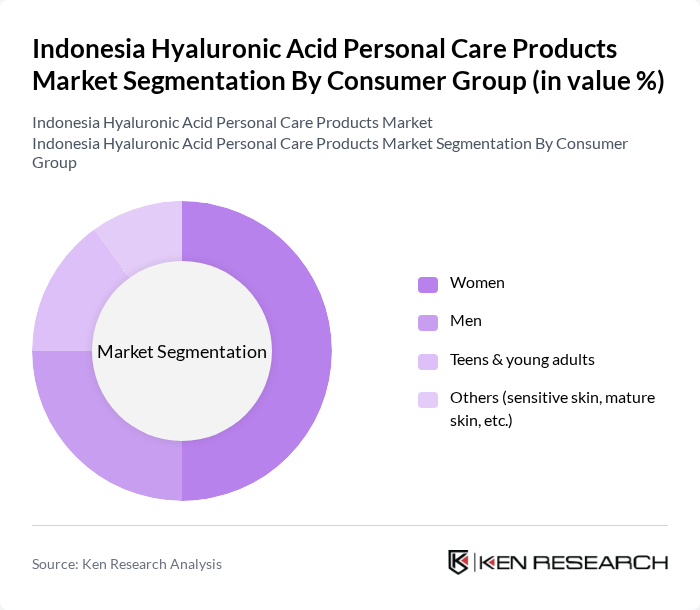 Indonesia Hyaluronic Acid Personal Care Products Market Segmentation By Consumer Group (in value %)

Indonesia Hyaluronic Acid Personal Care Products Market
Indonesia Hyaluronic Acid Personal Care Products Market Segmentation By Consumer Group

Market Segmentation

Women

Men

Teens & young adults

Others (sensitive skin, mature skin, etc.)

Source: Ken Research Analysis

KEN RESEARCH