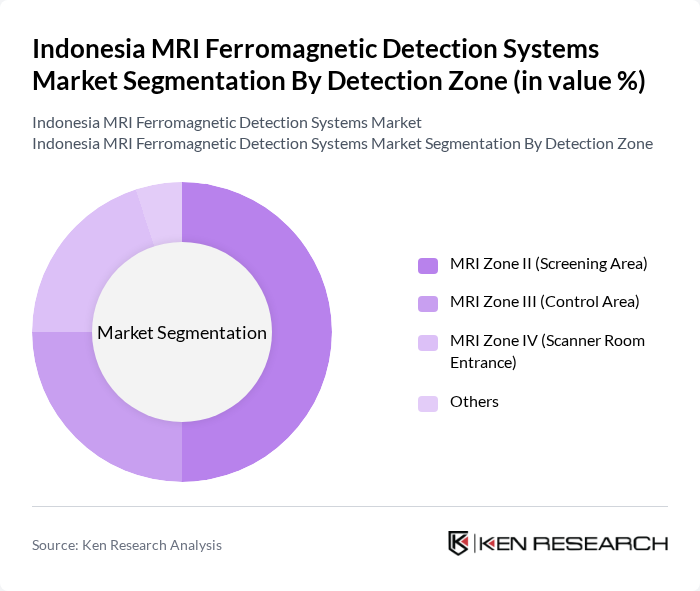 Indonesia MRI Ferromagnetic Detection Systems Market Segmentation By Detection Zone (in value %)

Indonesia MRI Ferromagnetic Detection Systems Market
Indonesia MRI Ferromagnetic Detection Systems Market Segmentation By Detection Zone

Market Segmentation

MRI Zone II (Screening Area)
MRI Zone III (Control Area)
MRI Zone IV (Scanner Room Entrance)
Others

Source: Ken Research Analysis

KEN RESEARCH