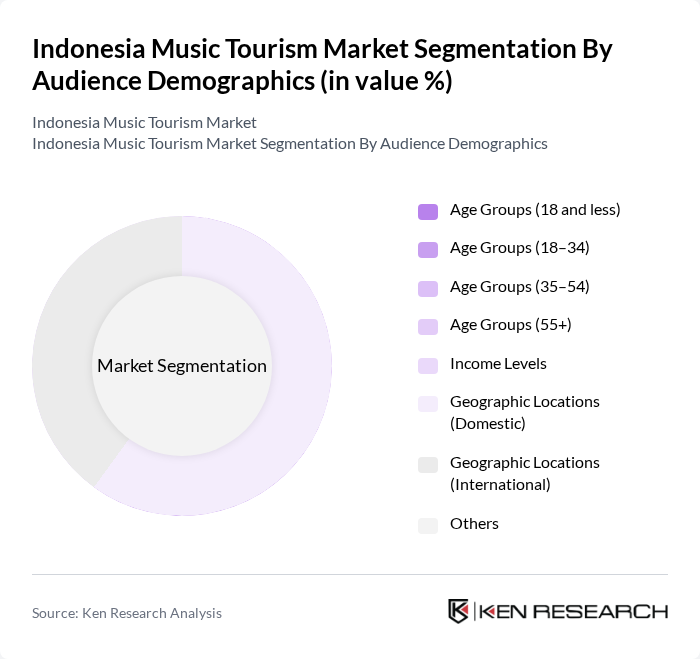 Indonesia Music Tourism Market Segmentation By Audience Demographics (in value %)

Indonesia Music Tourism Market
Indonesia Music Tourism Market Segmentation By Audience Demographics

Market Segmentation

Age Groups (18 and less)
Age Groups (18–34)
Age Groups (35–54)
Age Groups (55+)
Income Levels
Geographic Locations (Domestic)
Geographic Locations (International)
Others

Source: Ken Research Analysis

KEN RESEARCH