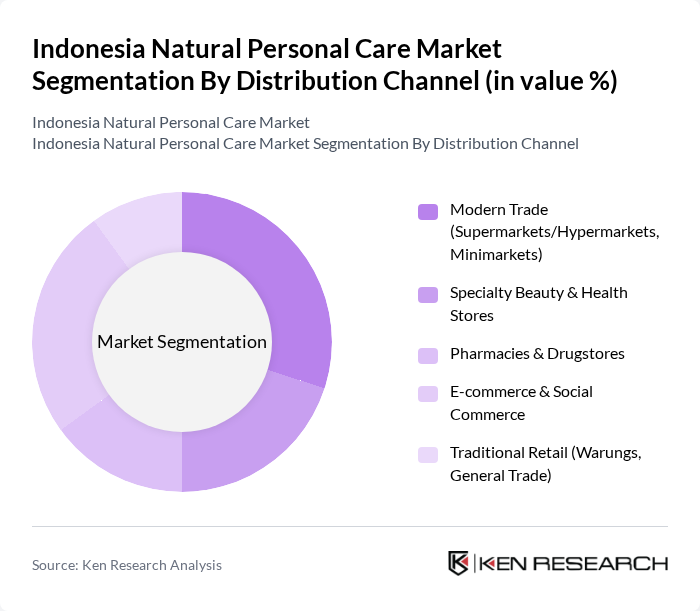 Indonesia Natural Personal Care Market Segmentation By Distribution Channel (in value %)

Indonesia Natural Personal Care Market
Indonesia Natural Personal Care Market Segmentation By Distribution Channel

Market Segmentation

Modern Trade (Supermarkets/Hypermarkets, Minimarkets)

Specialty Beauty & Health Stores

Pharmacies & Drugstores

E-commerce & Social Commerce

Traditional Retail (Warungs, General Trade)

Source: Ken Research Analysis

KEN RESEARCH