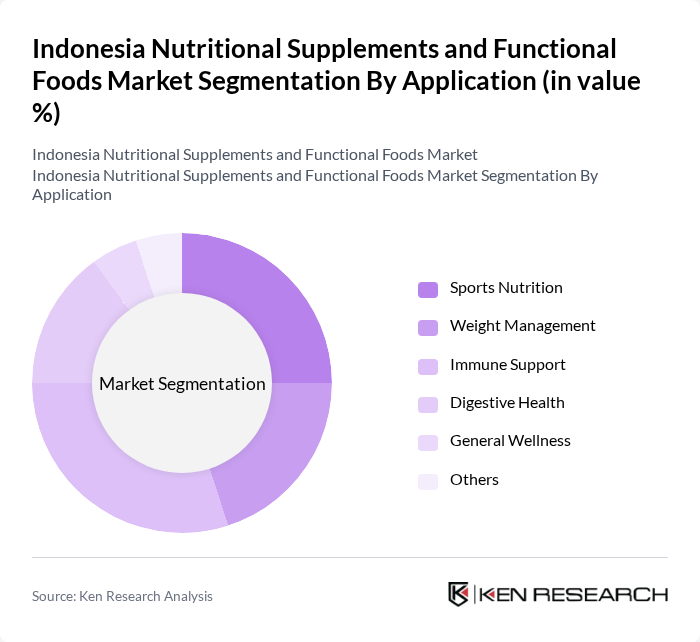 Indonesia Nutritional Supplements and Functional Foods Market Segmentation By Application (in value %)

Indonesia Nutritional Supplements and Functional Foods Market
Indonesia Nutritional Supplements and Functional Foods Market Segmentation By Application

Market Segmentation

Sports Nutrition
Weight Management
Immune Support
Digestive Health
General Wellness
Others

Source: Ken Research Analysis

KEN RESEARCH