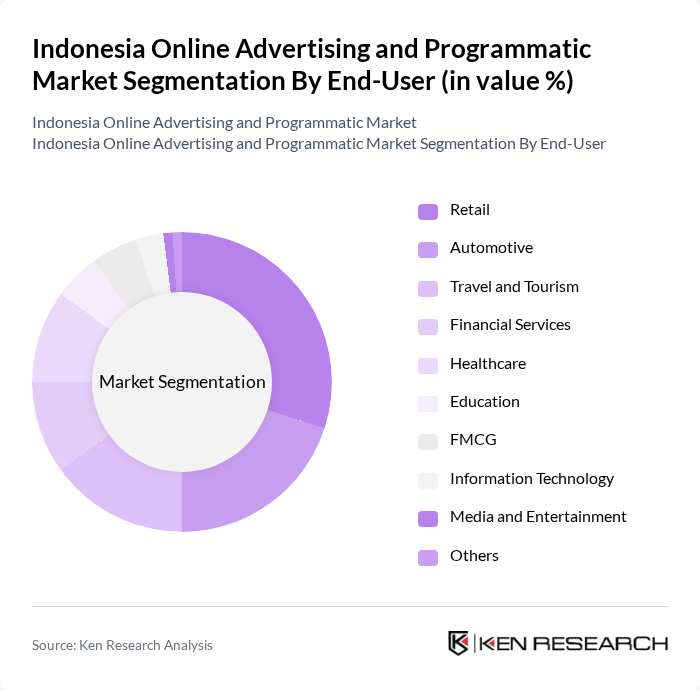 Indonesia Online Advertising and Programmatic Market Segmentation By End-User (in value %)

Indonesia Online Advertising and Programmatic Market
Indonesia Online Advertising and Programmatic Market Segmentation By End-User

Market Segmentation

Retail
Automotive
Travel and Tourism
Financial Services
Healthcare
Education
FMCG
Information Technology
Media and Entertainment
Others

Source: Ken Research Analysis

KEN RESEARCH