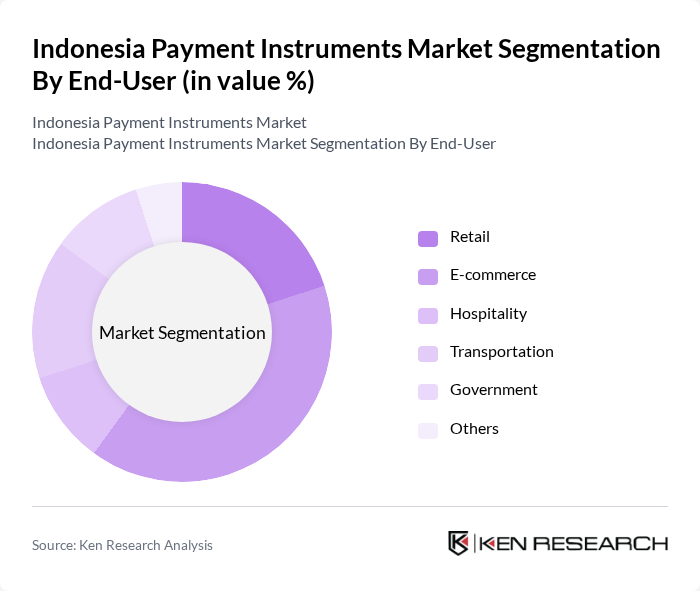 Indonesia Payment Instruments Market Segmentation By End-User (in value %)

Indonesia Payment Instruments Market
Indonesia Payment Instruments Market Segmentation By End-User

Market Segmentation

Retail
E-commerce
Hospitality
Transportation
Government
Others

Source: Ken Research Analysis

KEN RESEARCH