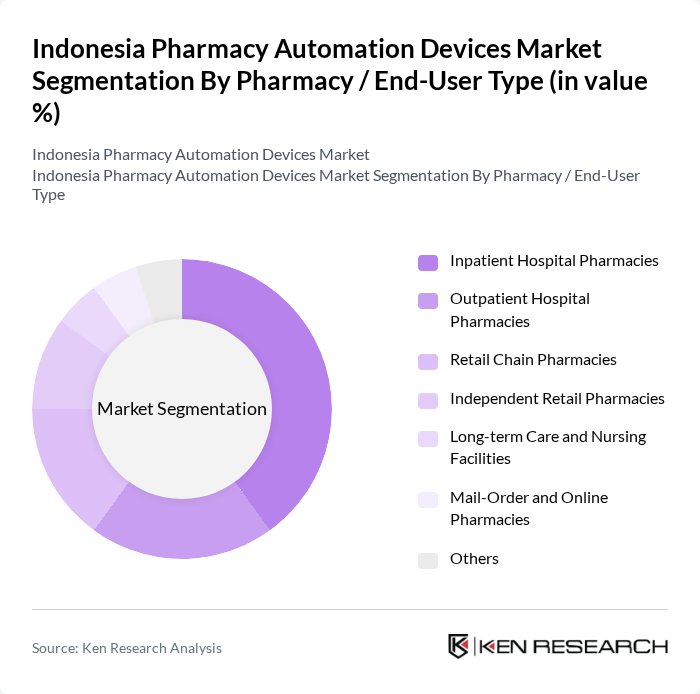 Indonesia Pharmacy Automation Devices Market Segmentation By Pharmacy / End-User Type (in value %)

Indonesia Pharmacy Automation Devices Market
Indonesia Pharmacy Automation Devices Market Segmentation By Pharmacy / End-User Type

Market Segmentation

Inpatient Hospital Pharmacies
Outpatient Hospital Pharmacies
Retail Chain Pharmacies
Independent Retail Pharmacies
Long-term Care and Nursing Facilities
Mail-Order and Online Pharmacies
Others

Source: Ken Research Analysis

KEN RESEARCH