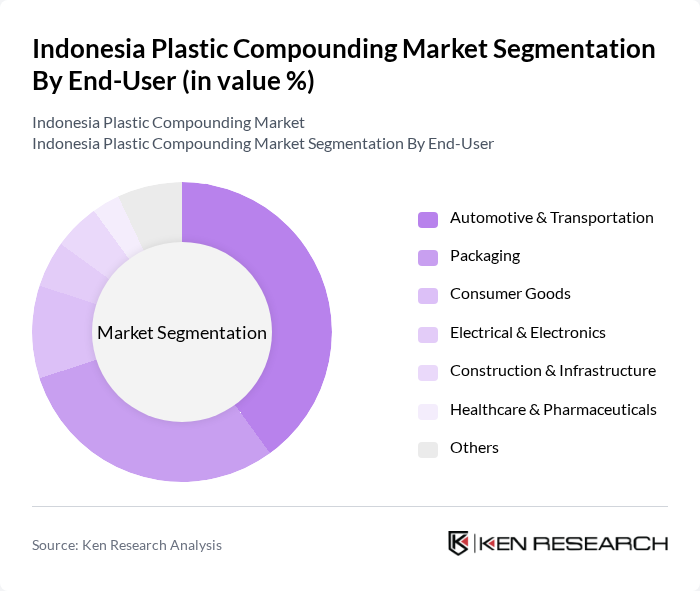 Indonesia Plastic Compounding Market Segmentation By End-User (in value %)

Indonesia Plastic Compounding Market
Indonesia Plastic Compounding Market Segmentation By End-User

Market Segmentation

Automotive & Transportation
Packaging
Consumer Goods
Electrical & Electronics
Construction & Infrastructure
Healthcare & Pharmaceuticals
Others

Source: Ken Research Analysis

KEN RESEARCH