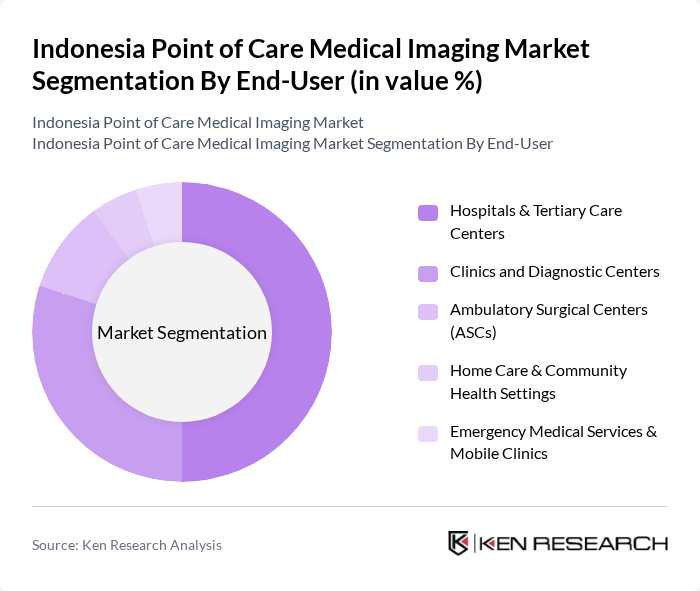 Indonesia Point of Care Medical Imaging Market Segmentation By End-User (in value %)

Indonesia Point of Care Medical Imaging Market
Indonesia Point of Care Medical Imaging Market Segmentation By End-User

Market Segmentation

Hospitals & Tertiary Care Centers

Clinics and Diagnostic Centers

Ambulatory Surgical Centers (ASCs)

Home Care & Community Health Settings

Emergency Medical Services & Mobile Clinics

Source: Ken Research Analysis

KEN RESEARCH