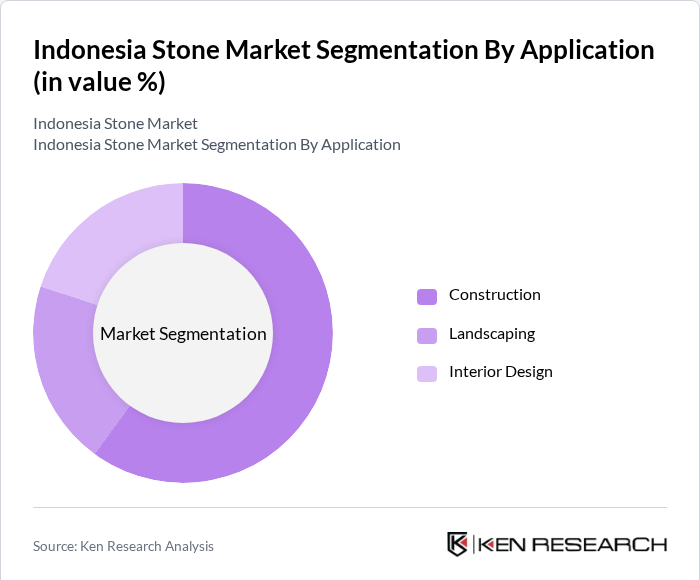 Indonesia Stone Market Segmentation By Application (in value %)

Indonesia Stone Market
Indonesia Stone Market Segmentation By Application

Market Segmentation

Construction
Landscaping
Interior Design

Source: Ken Research Analysis

KEN RESEARCH