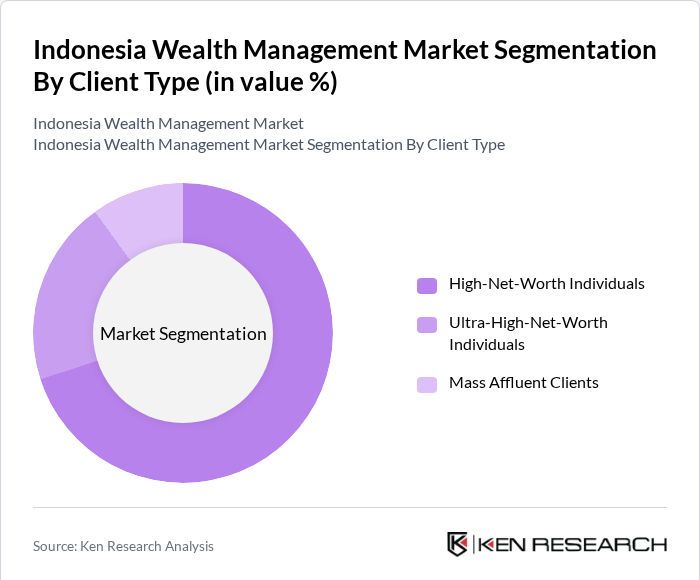 Indonesia Wealth Management Market Segmentation By Client Type (in value %)

Indonesia Wealth Management Market
Indonesia Wealth Management Market Segmentation By Client Type

Market Segmentation

High-Net-Worth Individuals

Ultra-High-Net-Worth Individuals

Mass Affluent Clients

Source: Ken Research Analysis

KEN RESEARCH