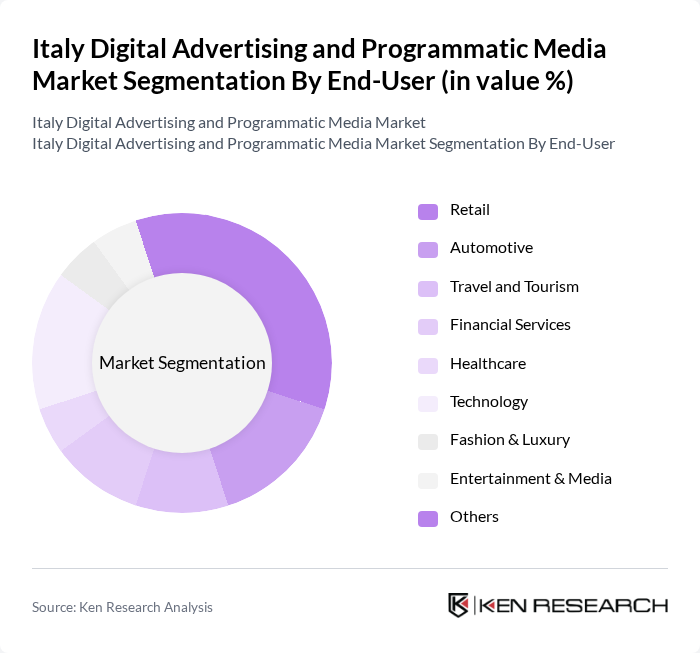 Italy Digital Advertising and Programmatic Media Market Segmentation By End-User (in value %)

Italy Digital Advertising and Programmatic Media Market
Italy Digital Advertising and Programmatic Media Market Segmentation By End-User

Market Segmentation

Retail
Automotive
Travel and Tourism
Financial Services
Healthcare
Technology
Fashion & Luxury
Entertainment & Media
Others

Source: Ken Research Analysis

KEN RESEARCH