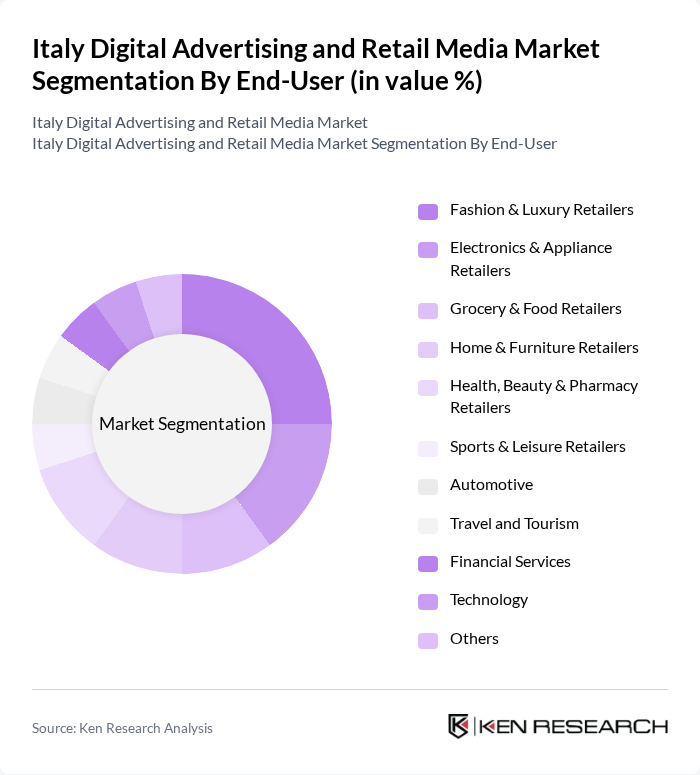 Italy Digital Advertising and Retail Media Market Segmentation By End-User (in value %)

Italy Digital Advertising and Retail Media Market
Italy Digital Advertising and Retail Media Market Segmentation By End-User

Market Segmentation

Fashion & Luxury Retailers
Electronics & Appliance Retailers
Grocery & Food Retailers
Home & Furniture Retailers
Health, Beauty & Pharmacy Retailers
Sports & Leisure Retailers
Automotive
Travel and Tourism
Financial Services
Technology
Others

Source: Ken Research Analysis

KEN RESEARCH