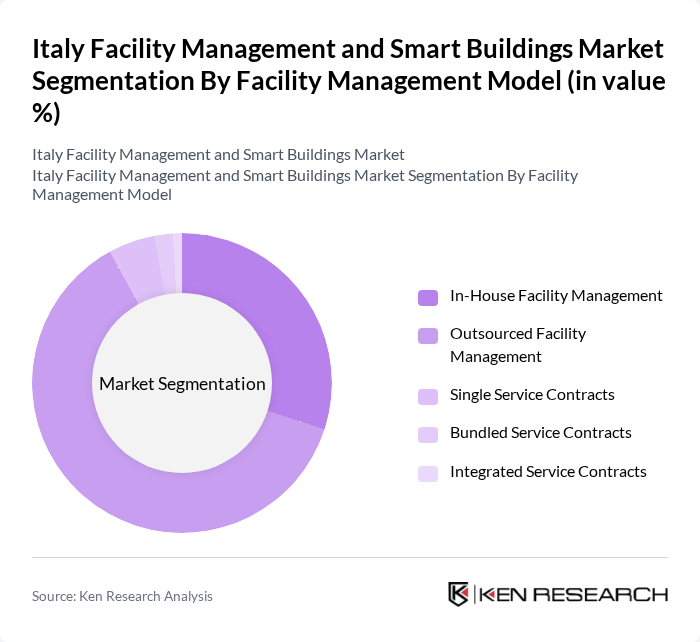 Italy Facility Management and Smart Buildings Market Segmentation By Facility Management Model (in value %)

Italy Facility Management and Smart Buildings Market
Italy Facility Management and Smart Buildings Market Segmentation By Facility Management Model

Market Segmentation

In-House Facility Management
Outsourced Facility Management
Single Service Contracts
Bundled Service Contracts
Integrated Service Contracts

Source: Ken Research Analysis

KEN RESEARCH