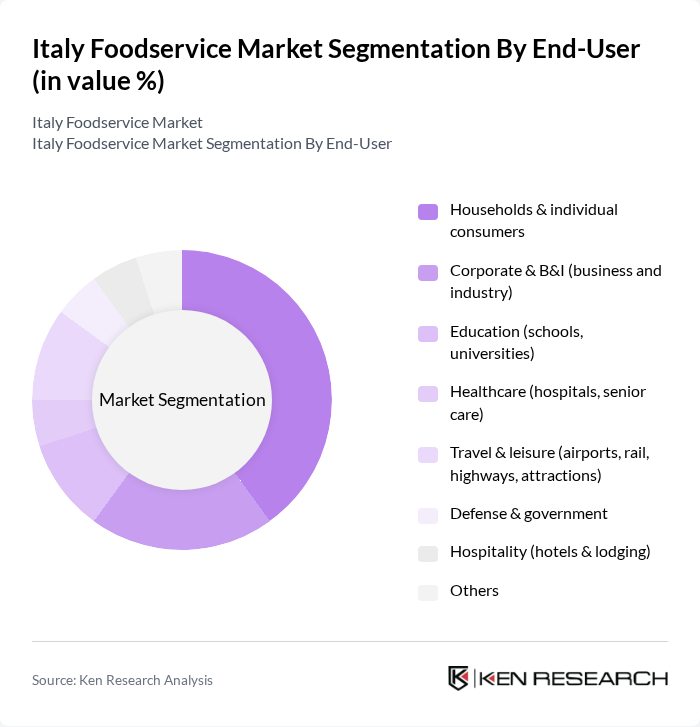 Italy Foodservice Market Segmentation By End-User (in value %)

Italy Foodservice Market
Italy Foodservice Market Segmentation By End-User

Market Segmentation

Households & individual consumers

Corporate & B&I (business and industry)

Education (schools, universities)

Healthcare (hospitals, senior care)

Travel & leisure (airports, rail, highways, attractions)

Defense & government

Hospitality (hotels & lodging)

Others

Source: Ken Research Analysis

KEN RESEARCH