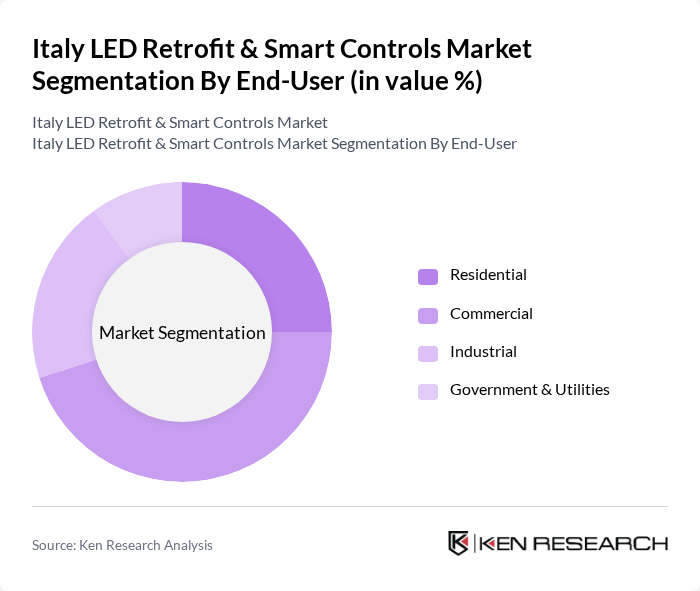 Italy LED Retrofit & Smart Controls Market Segmentation By End-User (in value %)

Italy LED Retrofit & Smart Controls Market
Italy LED Retrofit & Smart Controls Market Segmentation By End-User

Market Segmentation

Residential
Commercial
Industrial
Government & Utilities

Source: Ken Research Analysis

KEN RESEARCH