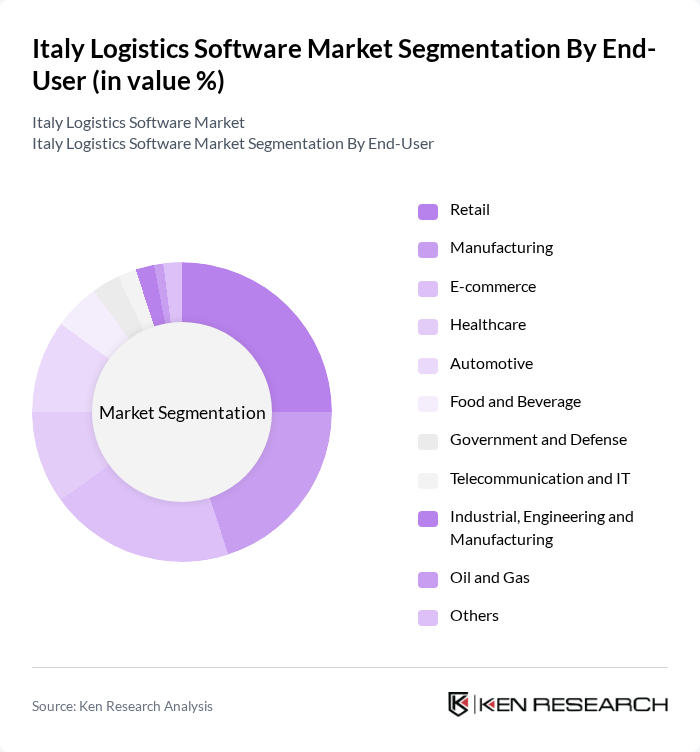 Italy Logistics Software Market Segmentation By End-User (in value %)

Italy Logistics Software Market
Italy Logistics Software Market Segmentation By End-User

Market Segmentation

Retail
Manufacturing
E-commerce
Healthcare
Automotive
Food and Beverage
Government and Defense
Telecommunication and IT
Industrial, Engineering and Manufacturing
Oil and Gas
Others

Source: Ken Research Analysis

KEN RESEARCH