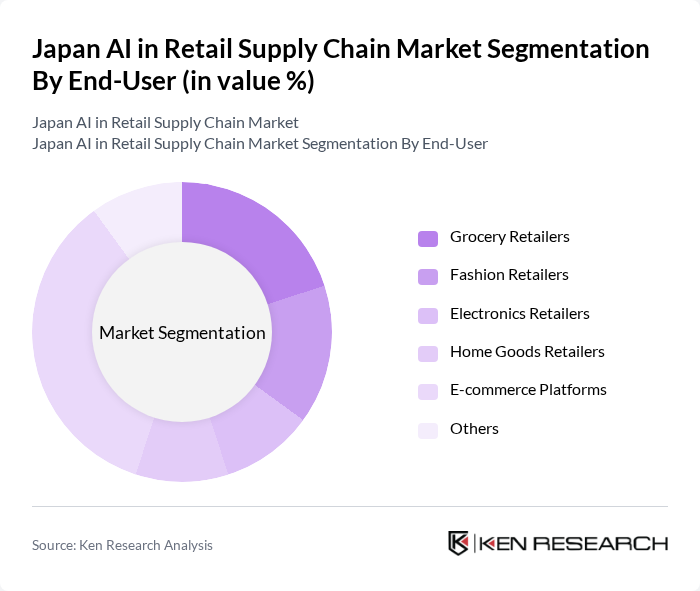 Japan AI in Retail Supply Chain Market Segmentation By End-User (in value %)

Japan AI in Retail Supply Chain Market
Japan AI in Retail Supply Chain Market Segmentation By End-User

Market Segmentation

Grocery Retailers
Fashion Retailers
Electronics Retailers
Home Goods Retailers
E-commerce Platforms
Others

Source: Ken Research Analysis

KEN RESEARCH