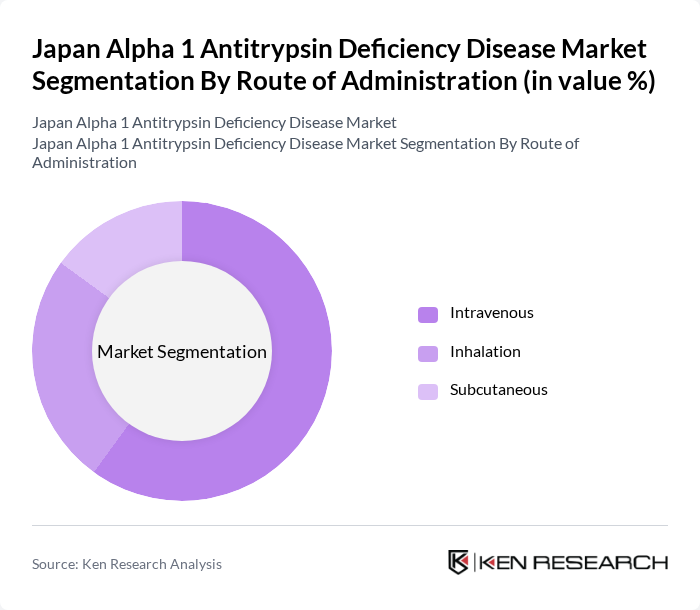 Japan Alpha 1 Antitrypsin Deficiency Disease Market Segmentation By Route of Administration (in value %)

Japan Alpha 1 Antitrypsin Deficiency Disease Market
Japan Alpha 1 Antitrypsin Deficiency Disease Market Segmentation By Route of Administration

Market Segmentation

Intravenous
Inhalation
Subcutaneous

Source: Ken Research Analysis

KEN RESEARCH