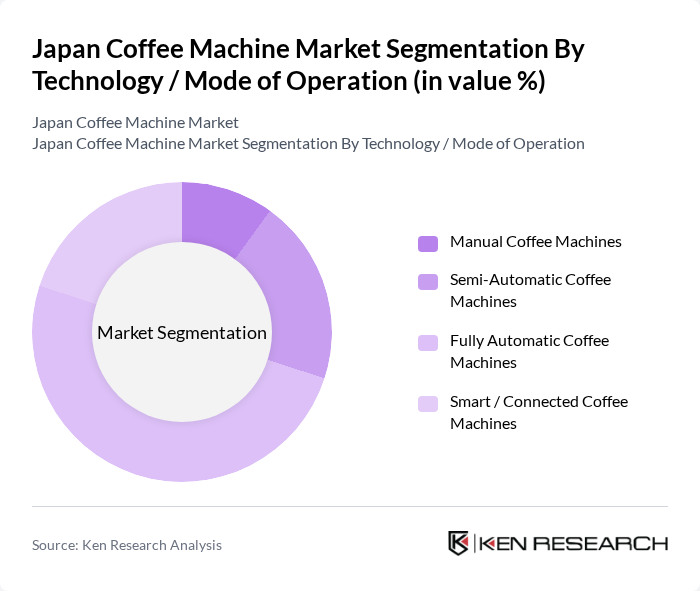 Japan Coffee Machine Market Segmentation By Technology / Mode of Operation (in value %)

Japan Coffee Machine Market
Japan Coffee Machine Market Segmentation By Technology / Mode of Operation

Market Segmentation

Manual Coffee Machines
Semi-Automatic Coffee Machines
Fully Automatic Coffee Machines
Smart / Connected Coffee Machines

Source: Ken Research Analysis

KEN RESEARCH